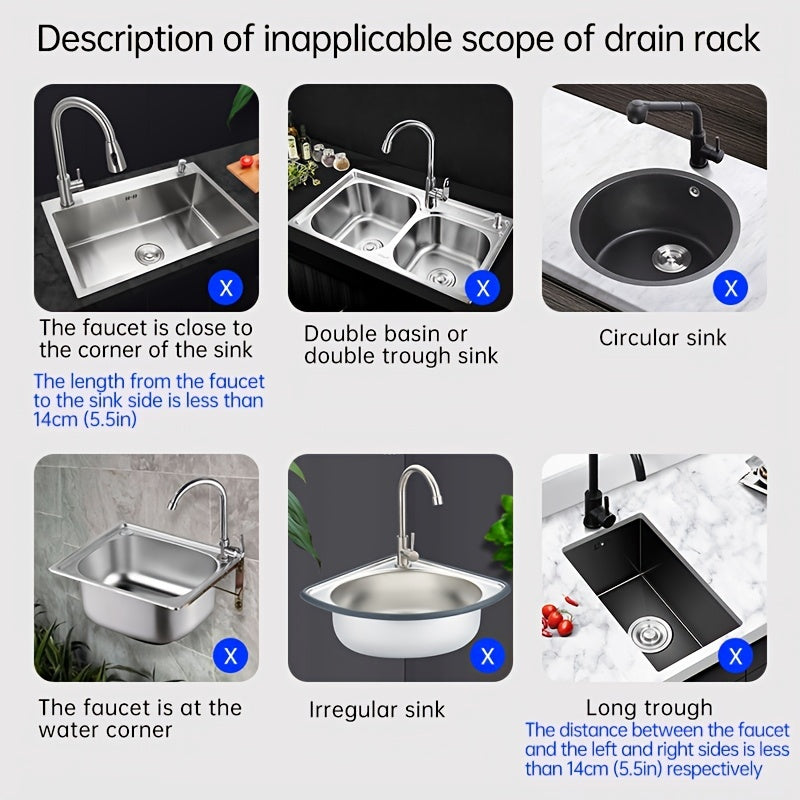 Description of inapplicable scope of drain rack

X

The faucet is close to the corner of the sink

The length from the faucet to the sink side is less than 14cm (5.5in)

X

Double basin or double trough sink

X

Circular sink

X

The faucet is at the water corner

X

Irregular sink

X

Long trough

The distance between the faucet and the left and right sides is less than 14cm (5.5in) respectively