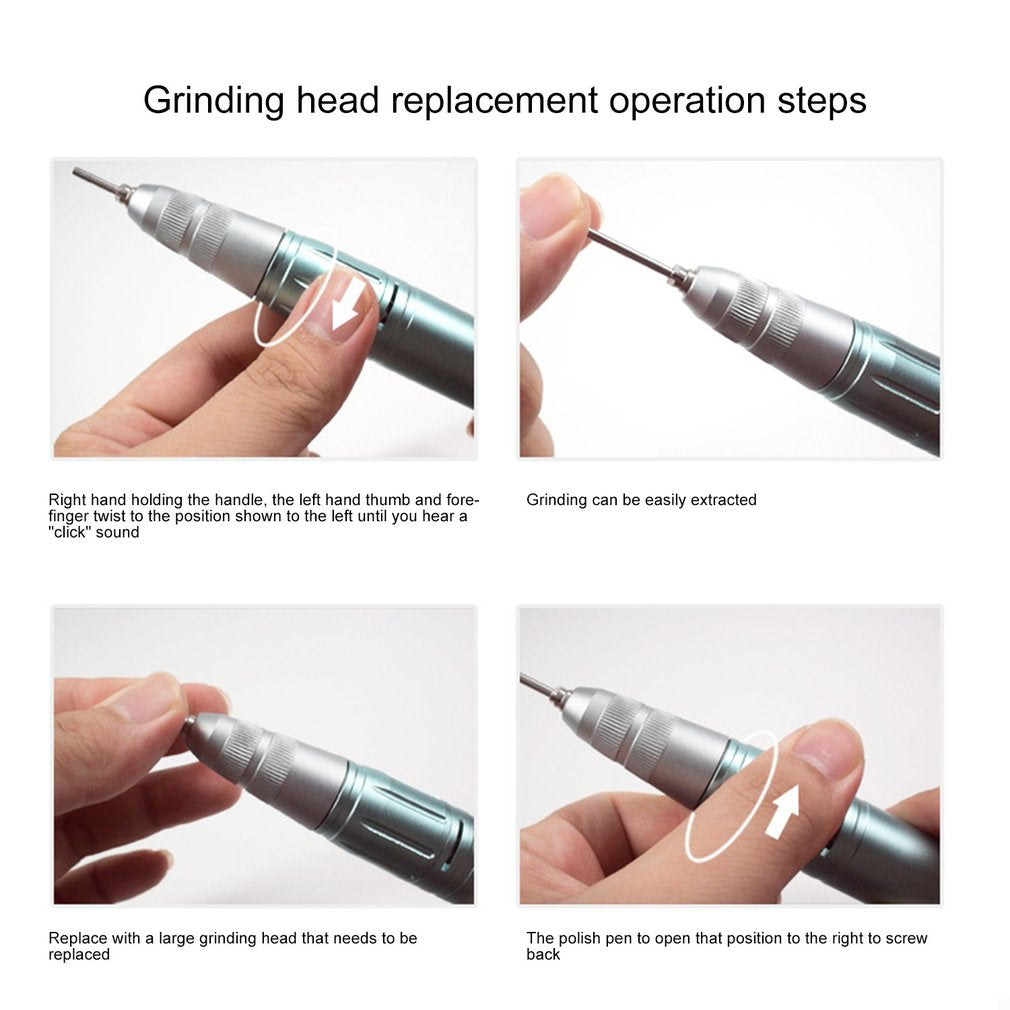 Grinding head replacement operation steps

Right hand holding the handle, the left hand thumb and forefinger twist to the position shown to the left until you hear a "click" sound

Grinding can be easily extracted

Replace with a large grinding head that needs to be replaced

The polish pen to open that position to the right to screw back