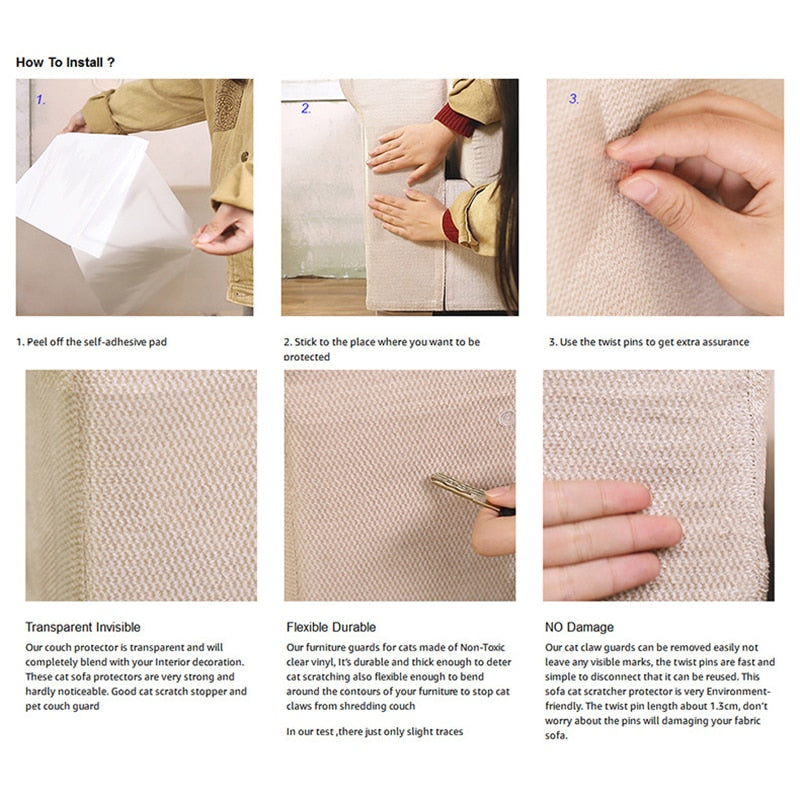 How To Install ?

1.

2.

3.

1. Peel off the self-adhesive pad

2. Stick to the place where you want to be protected

3. Use the twist pins to get extra assurance

Transparent Invisible

Our couch protector is transparent and will completely blend with your Interior decoration. These cat sofa protectors are very strong and hardly noticeable. Good cat scratch stopper and pet couch guard

Flexible Durable

Our furniture guards for cats made of Non-Toxic clear vinyl, It's durable and thick enough to deter cat scratching also flexible enough to bend around the contours of your furniture to stop cat claws from shredding couch

In our test ,there just only slight traces

NO Damage

Our cat claw guards can be removed easily not leave any visible marks, the twist pins are fast and simple to disconnect that it can be reused. This sofa cat scratcher protector is very Environment-friendly. The twist pin length about 1.3cm, don't worry about the pins will damaging your fabric sofa.