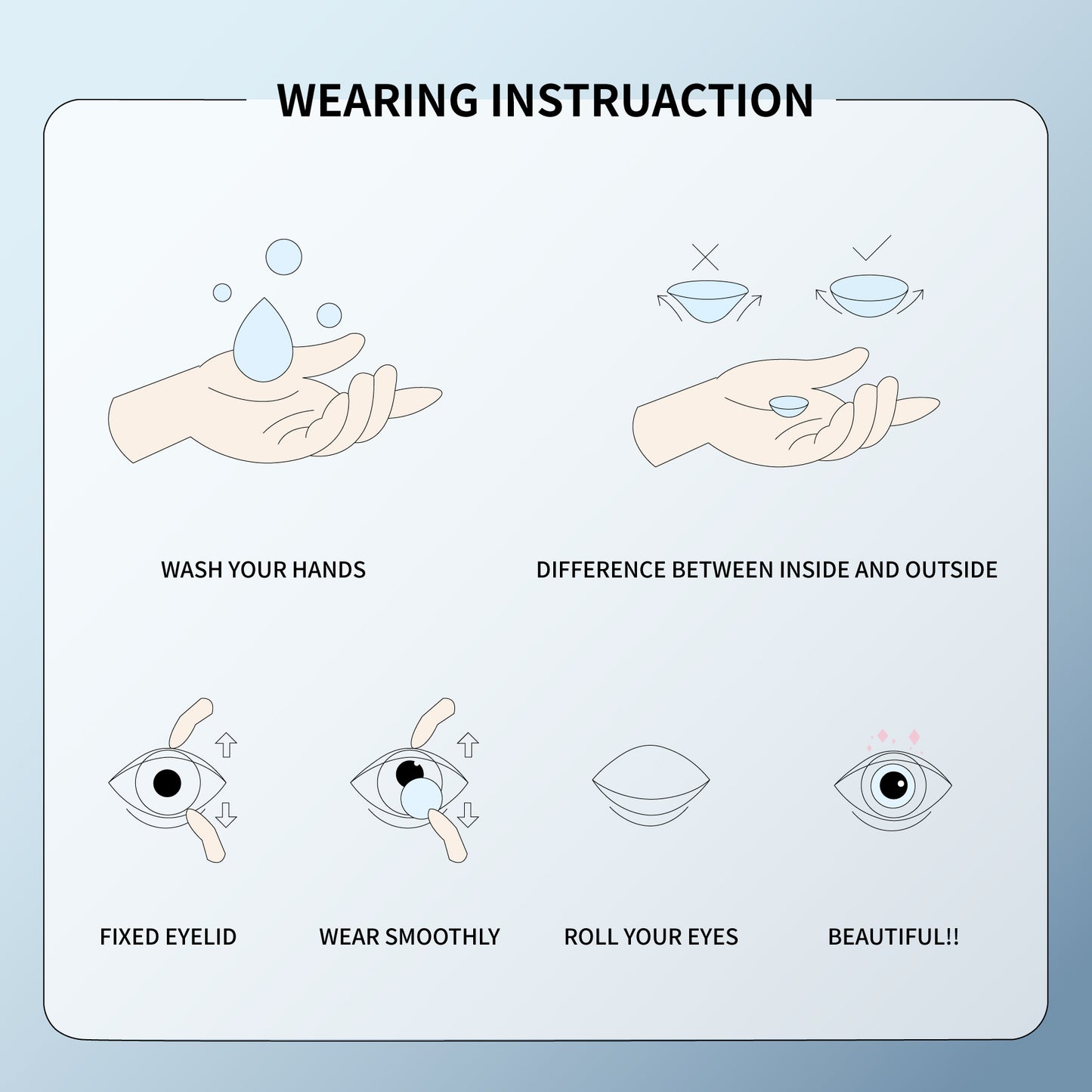 WEARING INSTRUACTION

WASH YOUR HANDS

DIFFERENCE BETWEEN INSIDE AND OUTSIDE

FIXED EYELID

WEAR SMOOTHLY

ROLL YOUR EYES

BEAUTIFUL!!