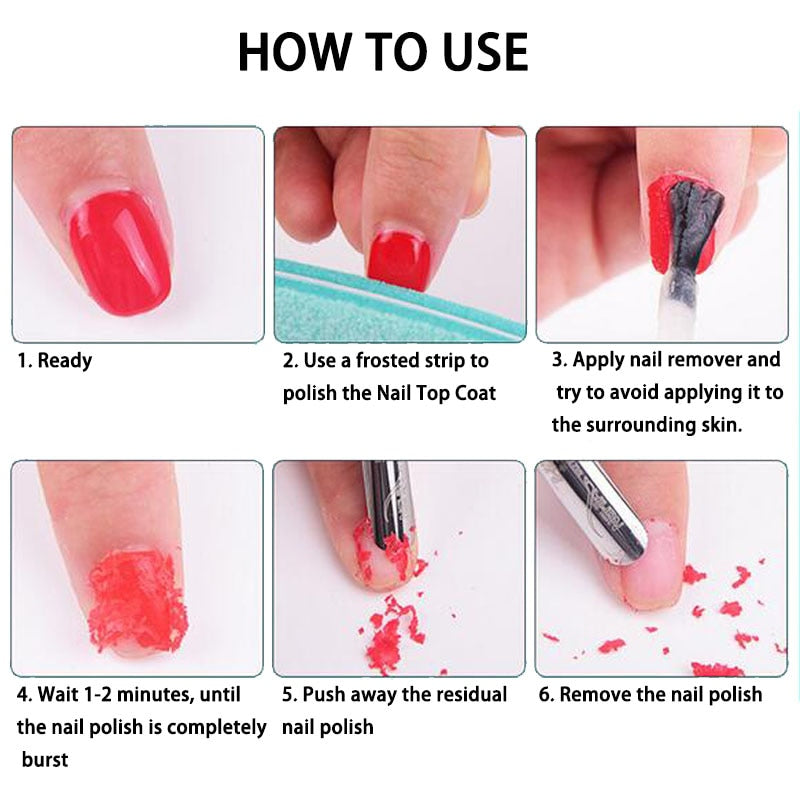 HOW TO USE

1. Ready

2. Use a frosted strip to polish the Nail Top Coat

3. Apply nail remover and try to avoid applying it to the surrounding skin.

4. Wait 1-2 minutes, until the nail polish is completely burst

5. Push away the residual nail polish

6. Remove the nail polish