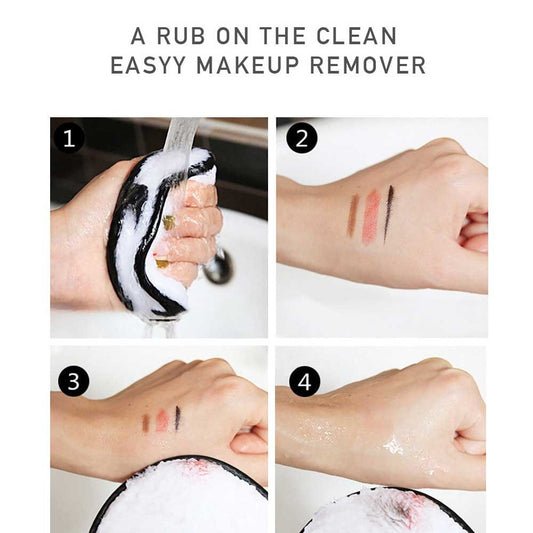 A RUB ON THE CLEAN
EASYY MAKEUP REMOVER

1

2

3

4