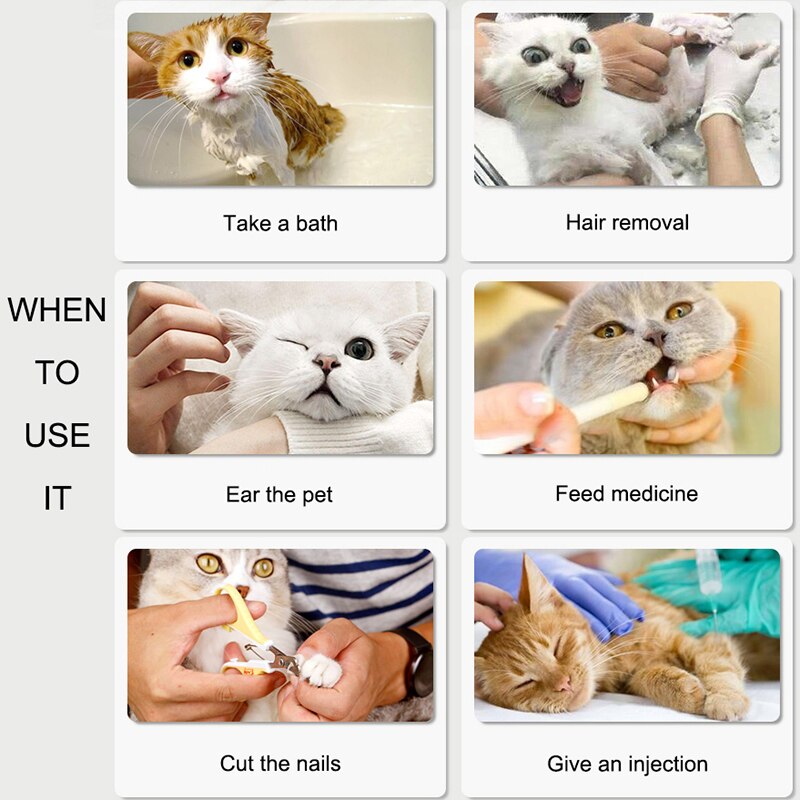 WHEN
TO
USE
IT

Take a bath

Hair removal

Ear the pet

Feed medicine

Cut the nails

Give an injection