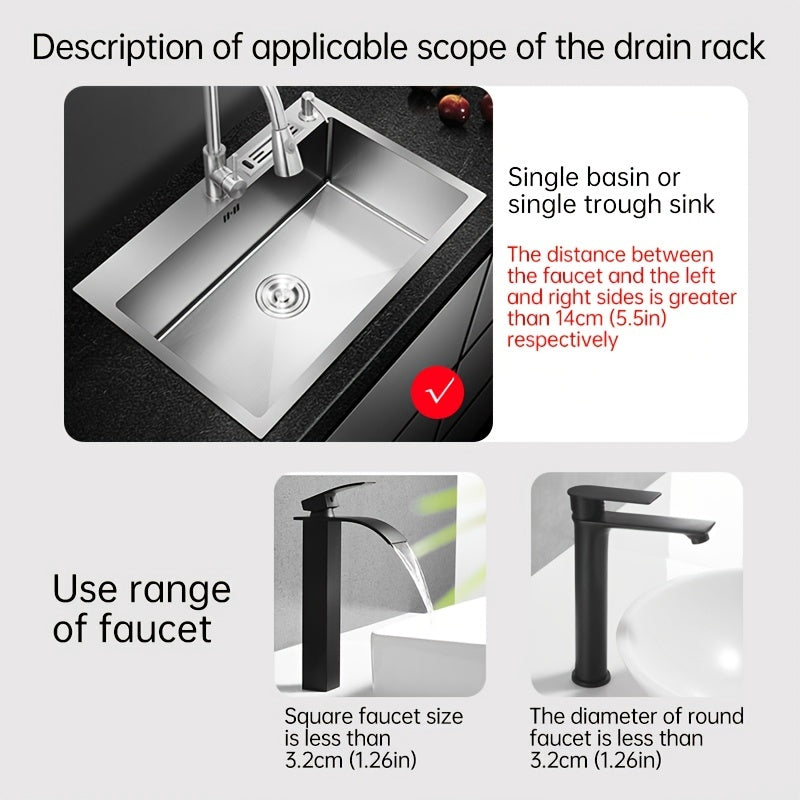 Description of applicable scope of the drain rack

Single basin or single trough sink

The distance between the faucet and the left and right sides is greater than 14cm (5.5in) respectively

Use range of faucet

Square faucet size is less than 3.2cm (1.26in)

The diameter of round faucet is less than 3.2cm (1.26in)