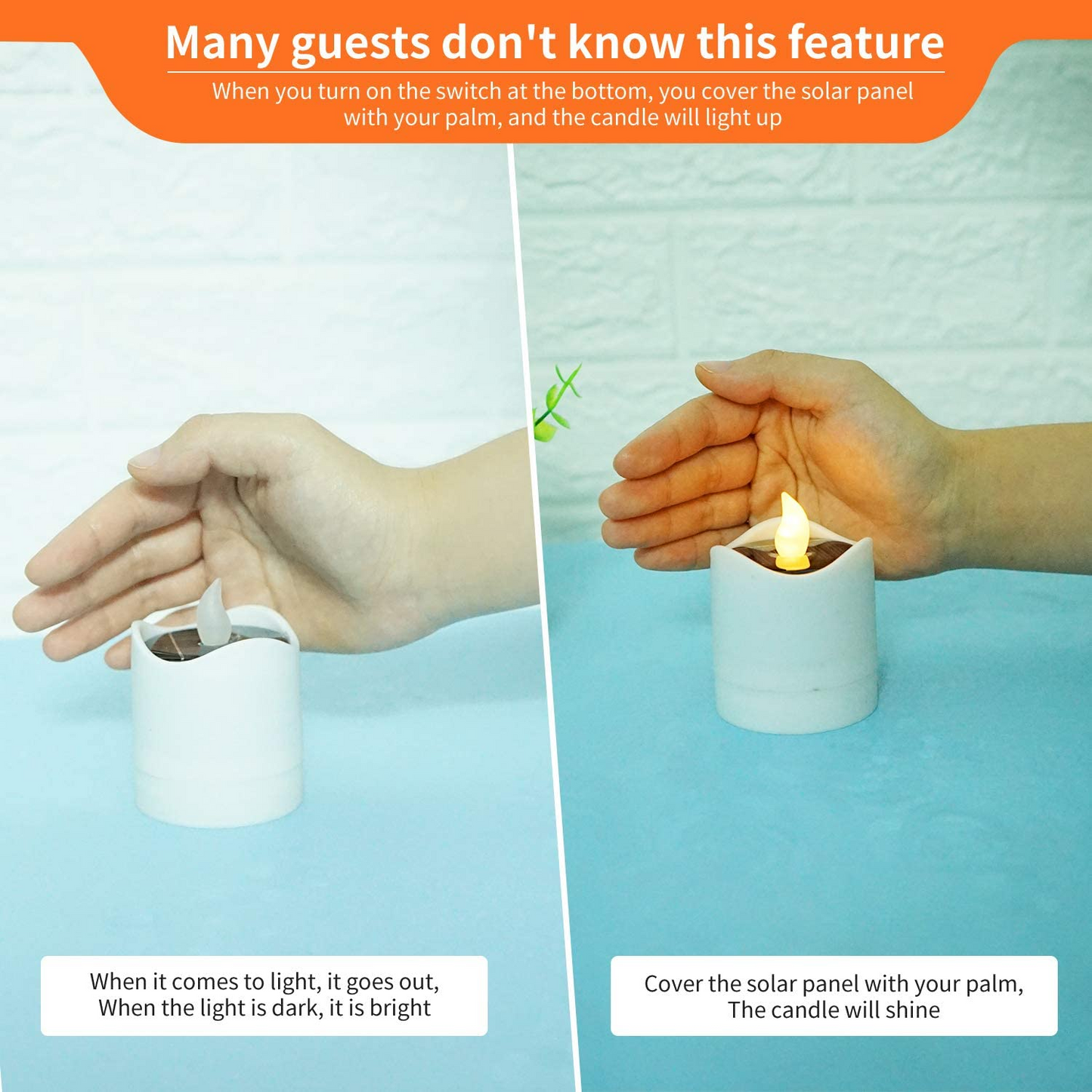 Many guests don't know this feature

When you turn on the switch at the bottom, you cover the solar panel with your palm, and the candle will light up

When it comes to light, it goes out,
When the light is dark, it is bright

Cover the solar panel with your palm,
The candle will shine