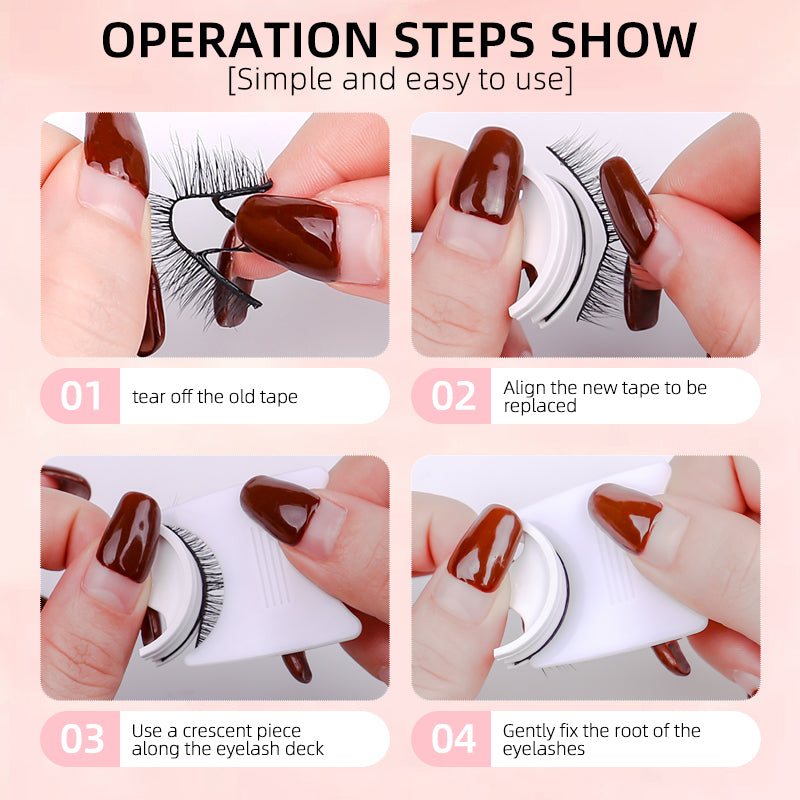 OPERATION STEPS SHOW
[Simple and easy to use]

01 tear off the old tape

02 Align the new tape to be replaced

03 Use a crescent piece along the eyelash deck

04 Gently fix the root of the eyelashes